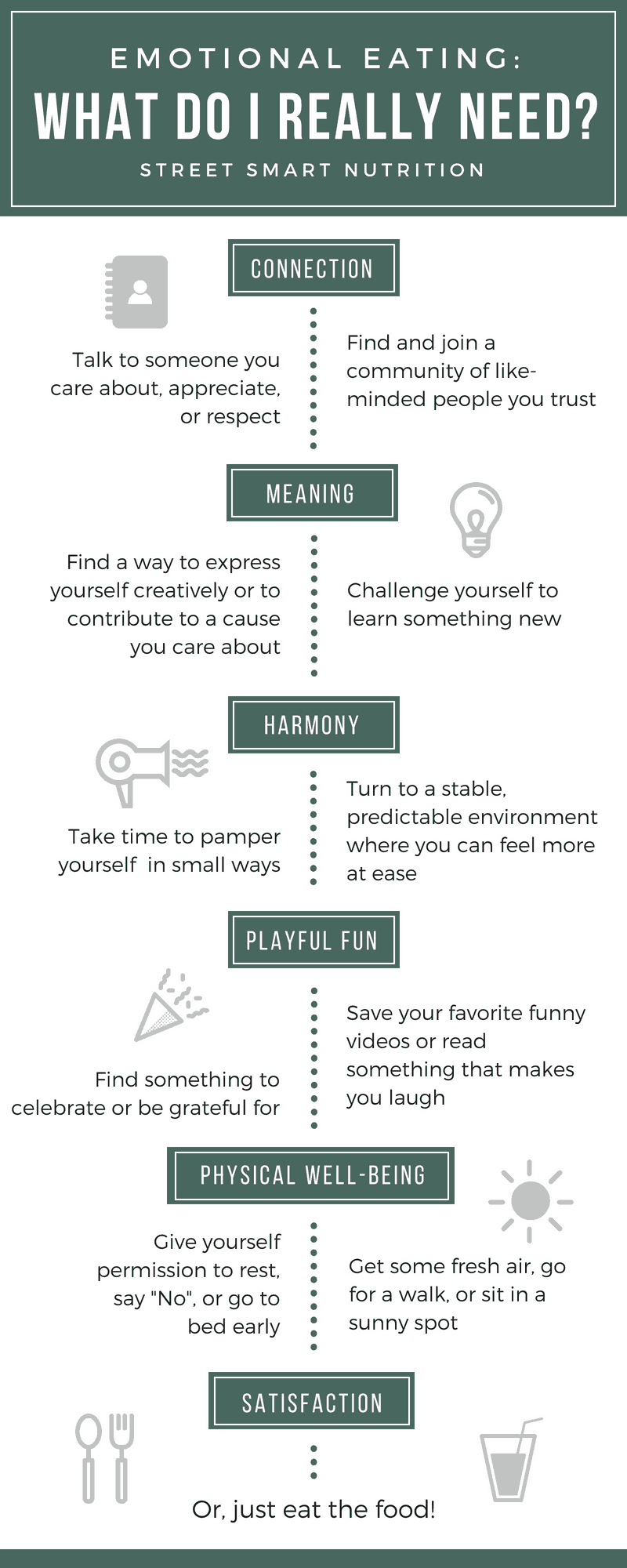 EMOTIONAL EATING:
WHAT DO I REALLY NEED?
STREET SMART NUTRITION

CONNECTION

Talk to someone you care about, appreciate, or respect

Find and join a community of like-minded people you trust

MEANING

Find a way to express yourself creatively or to contribute to a cause you care about

Challenge yourself to learn something new

HARMONY

Take time to pamper yourself in small ways

Turn to a stable, predictable environment where you can feel more at ease

PLAYFUL FUN

Find something to celebrate or be grateful for

Save your favorite funny videos or read something that makes you laugh

PHYSICAL WELL-BEING

Give yourself permission to rest, say "No", or go to bed early

Get some fresh air, go for a walk, or sit in a sunny spot

SATISFACTION

Or, just eat the food!